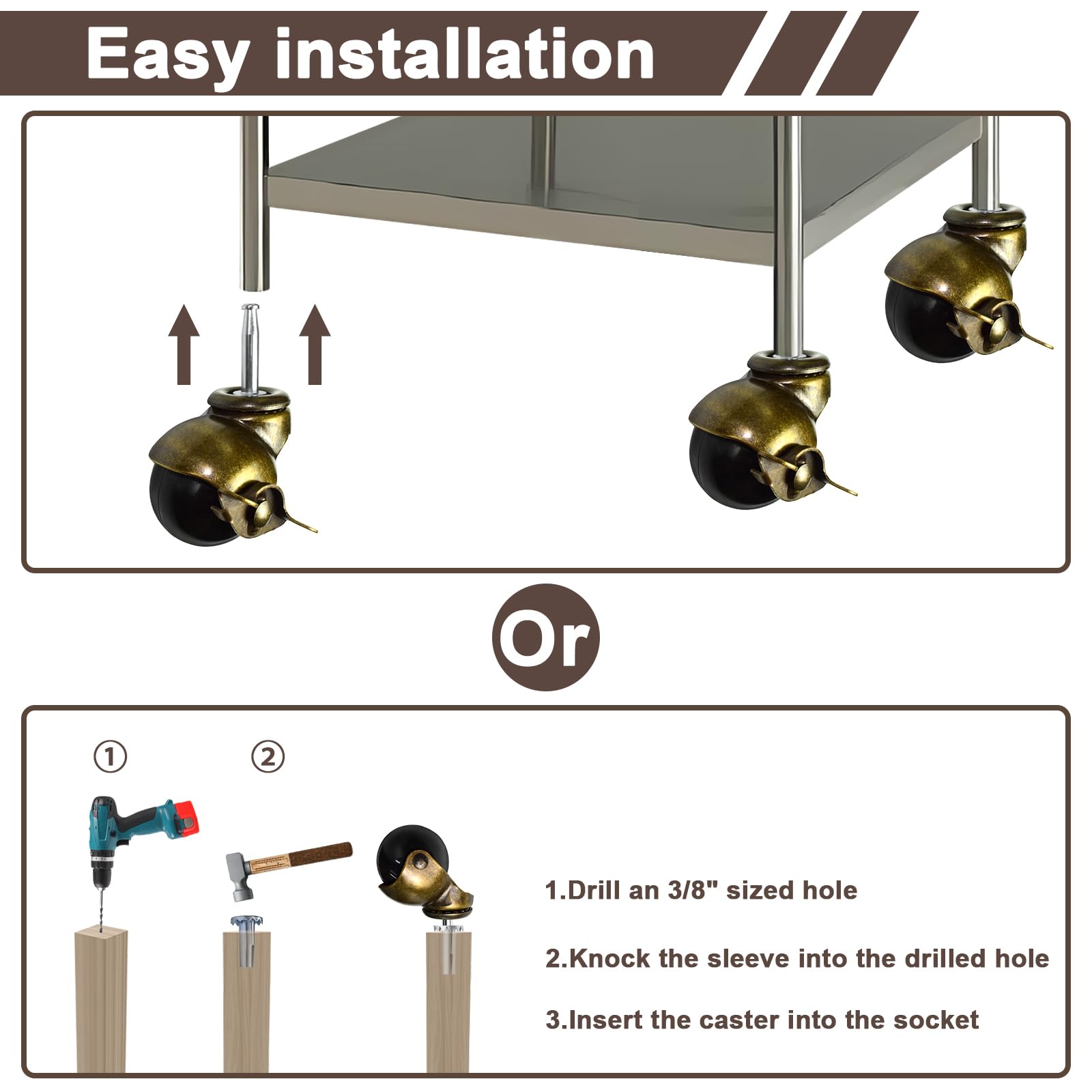 Easy installation

Or

①

②

1.Drill an 3/8" sized hole

2.Knock the sleeve into the drilled hole

3.Insert the caster into the socket