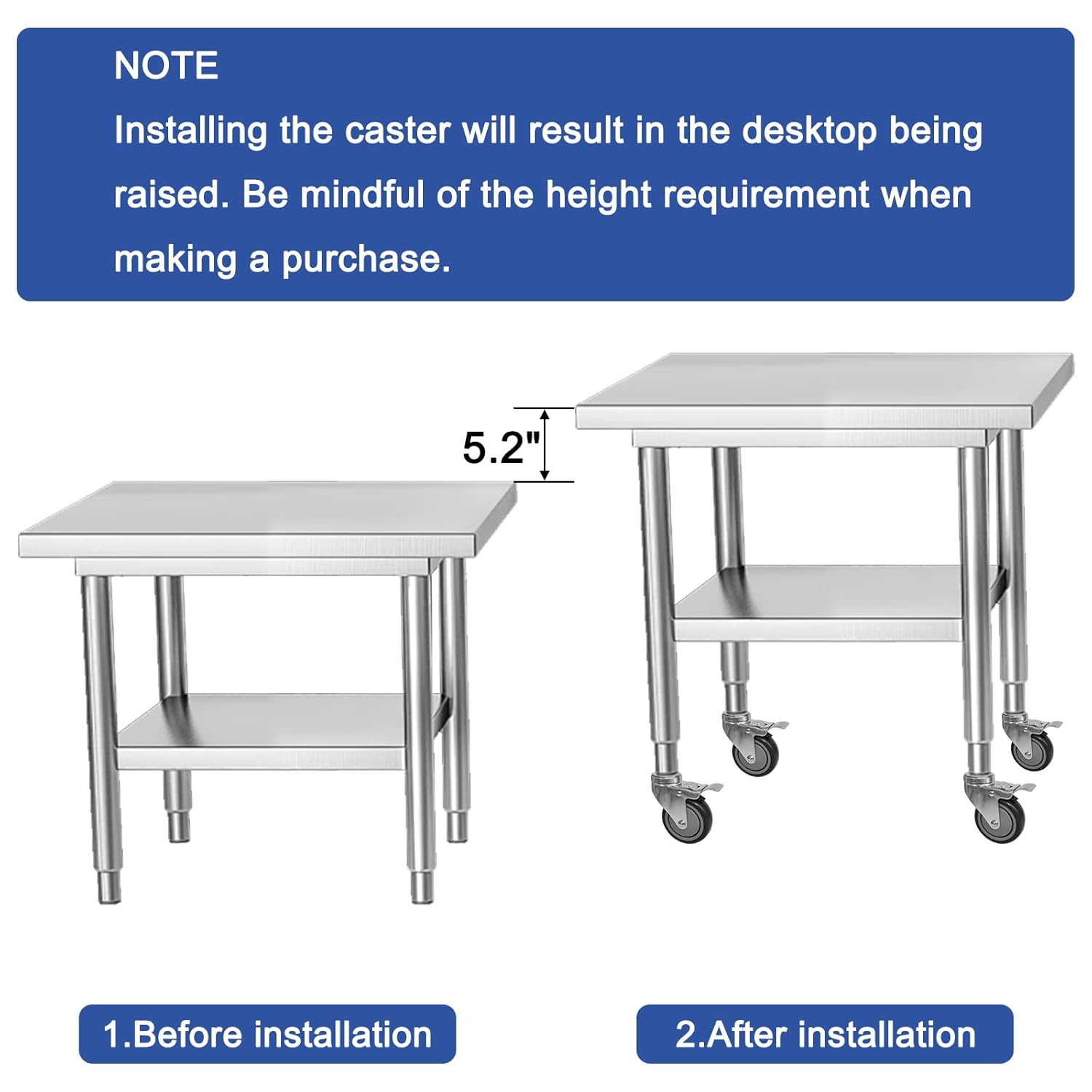 NOTE

Installing the caster will result in the desktop being raised. Be mindful of the height requirement when making a purchase.

5.2"

1.Before installation

2.After installation