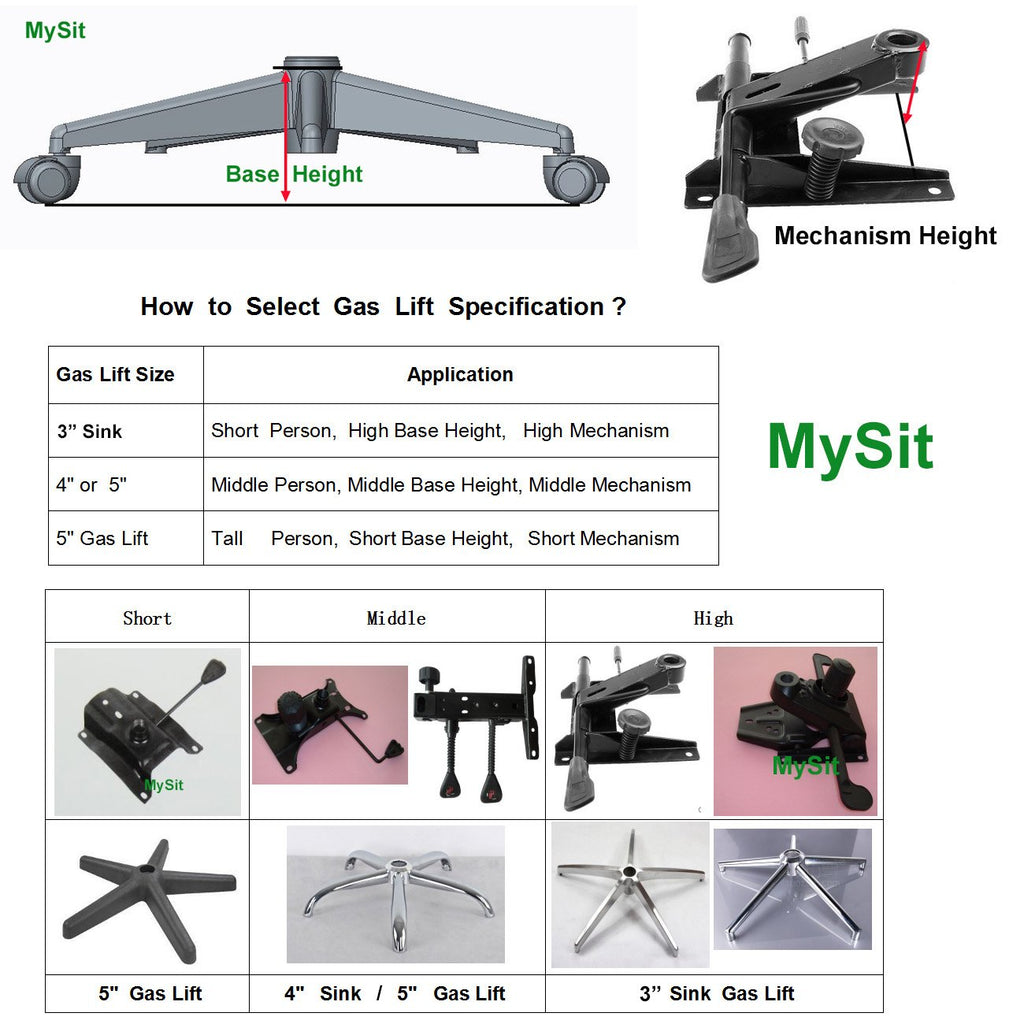 MySit

Base Height

Mechanism Height

How to Select Gas Lift Specification ?

| Gas Lift Size | Application |
|---|---|
| 3” Sink | Short Person, High Base Height, High Mechanism |
| 4" or 5" | Middle Person, Middle Base Height, Middle Mechanism |
| 5" Gas Lift | Tall Person, Short Base Height, Short Mechanism |

MySit

| Short | Middle | High |
|---|---|---|
| MySit | | MySit |
| | | |
| 5" Gas Lift | 4" Sink / 5" Gas Lift | 3” Sink Gas Lift |