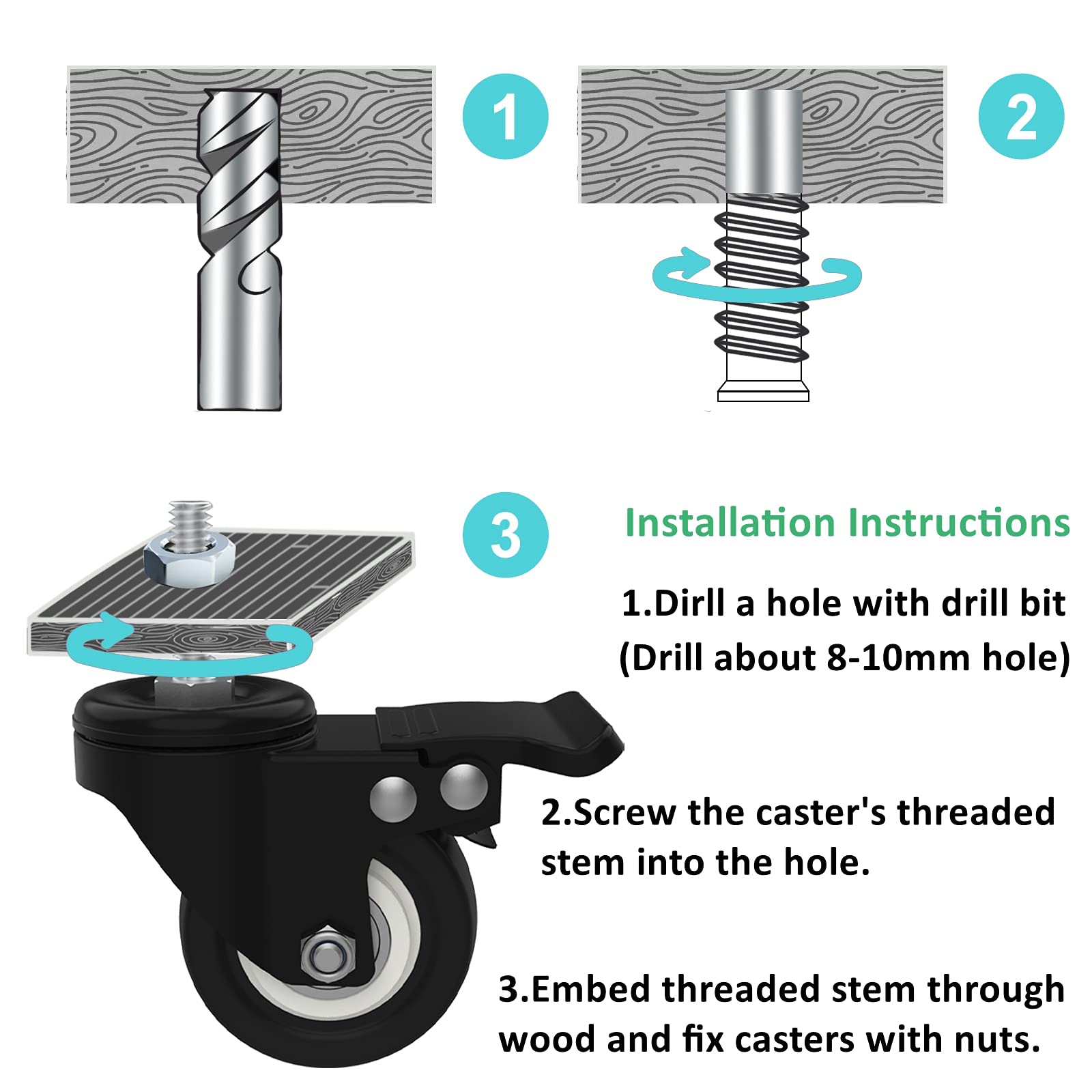 1

2

3

Installation Instructions

1.Dirll a hole with drill bit (Drill about 8-10mm hole)

2.Screw the caster's threaded stem into the hole.

3.Embed threaded stem through wood and fix casters with nuts.