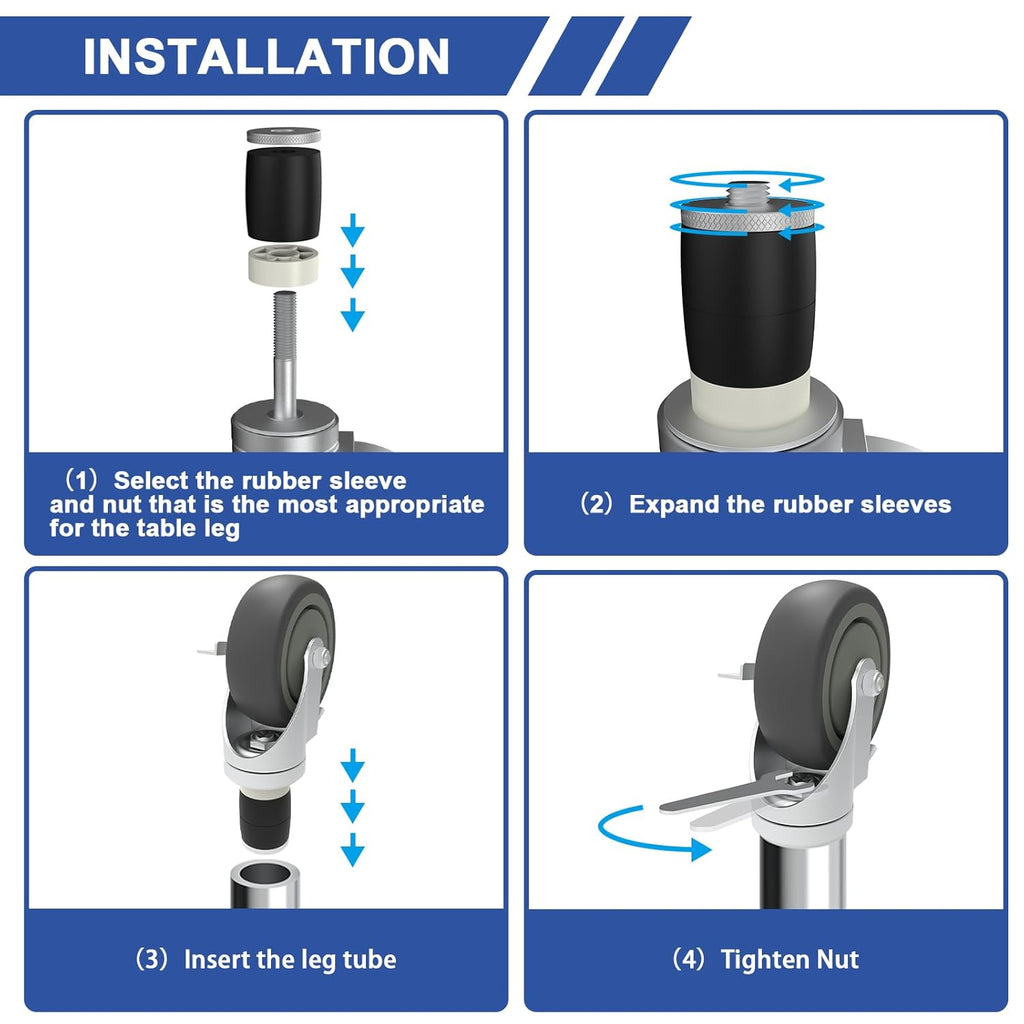 INSTALLATION

（1）Select the rubber sleeve and nut that is the most appropriate for the table leg

（2）Expand the rubber sleeves

（3）Insert the leg tube

（4）Tighten Nut